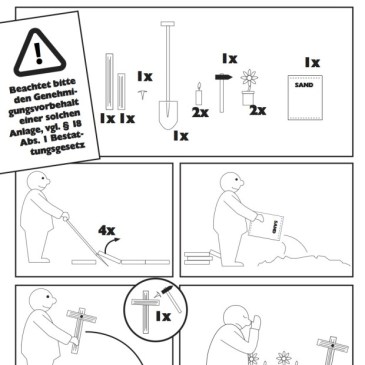 Beachtet bitte den Genehmigungsvorbehalt einer solchen Anlage, vgl. § 18 Abs. 1 Bestattungsgesetz

1x 1x

1x

1x

2x

1x

2x

1x

SAND

4x

SAND

1x